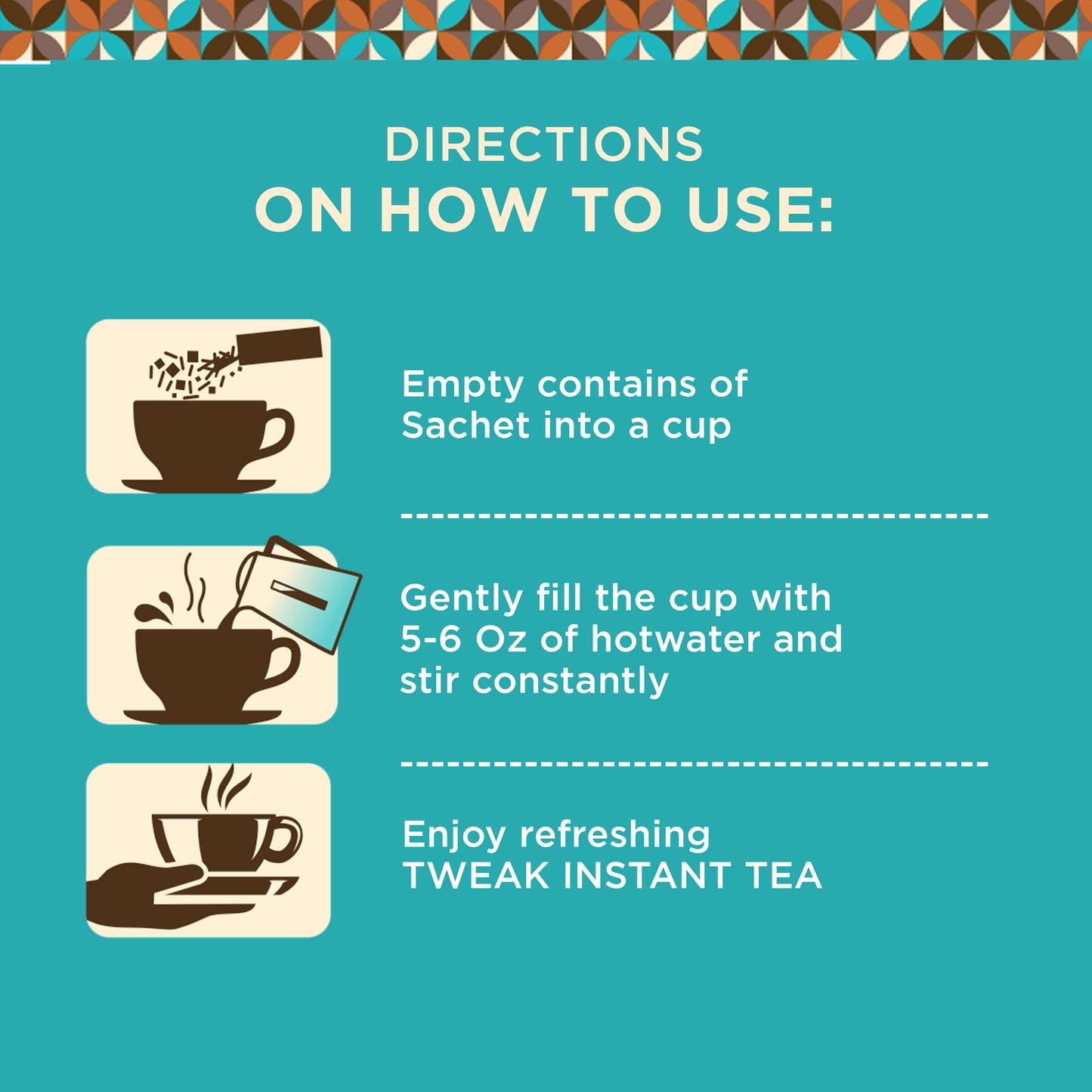 DIRECTIONS
ON HOW TO USE:

Empty contains of Sachet into a cup

Gently fill the cup with 5-6 Oz of hotwater and stir constantly

Enjoy refreshing TWEAK INSTANT TEA