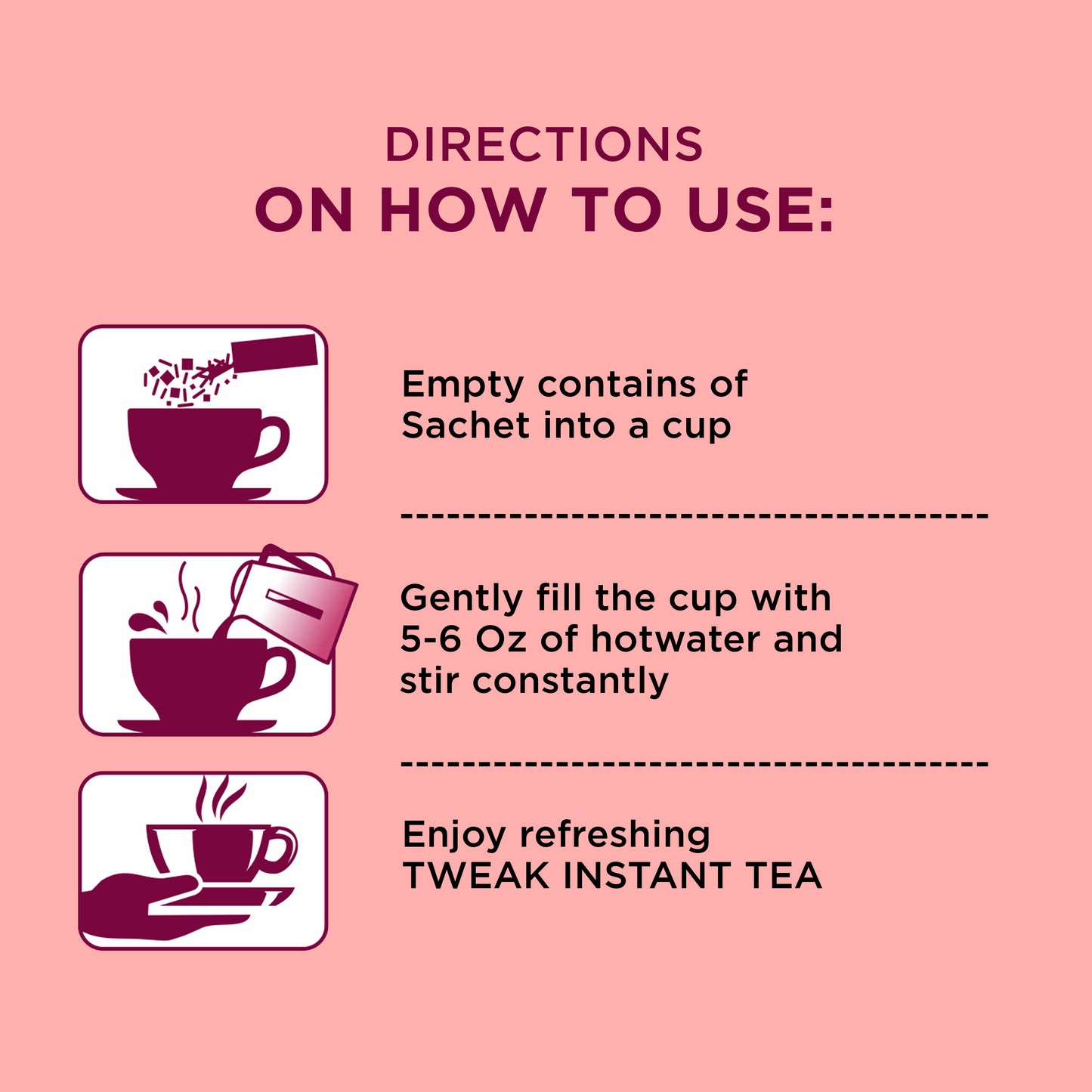 DIRECTIONS
ON HOW TO USE:

Empty contains of Sachet into a cup

Gently fill the cup with 5-6 Oz of hotwater and stir constantly

Enjoy refreshing TWEAK INSTANT TEA