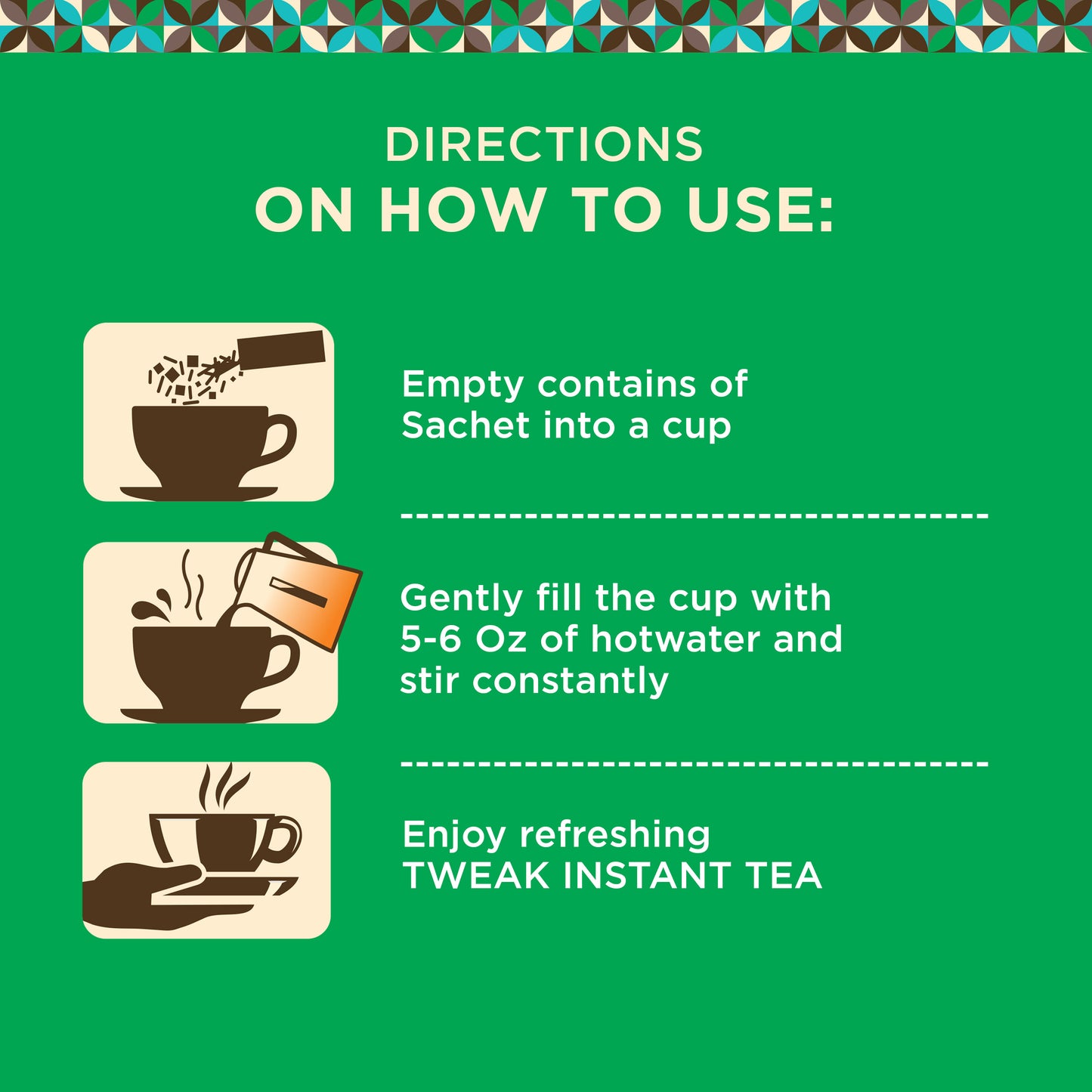 DIRECTIONS
ON HOW TO USE:

Empty contains of Sachet into a cup

Gently fill the cup with 5-6 Oz of hotwater and stir constantly

Enjoy refreshing TWEAK INSTANT TEA