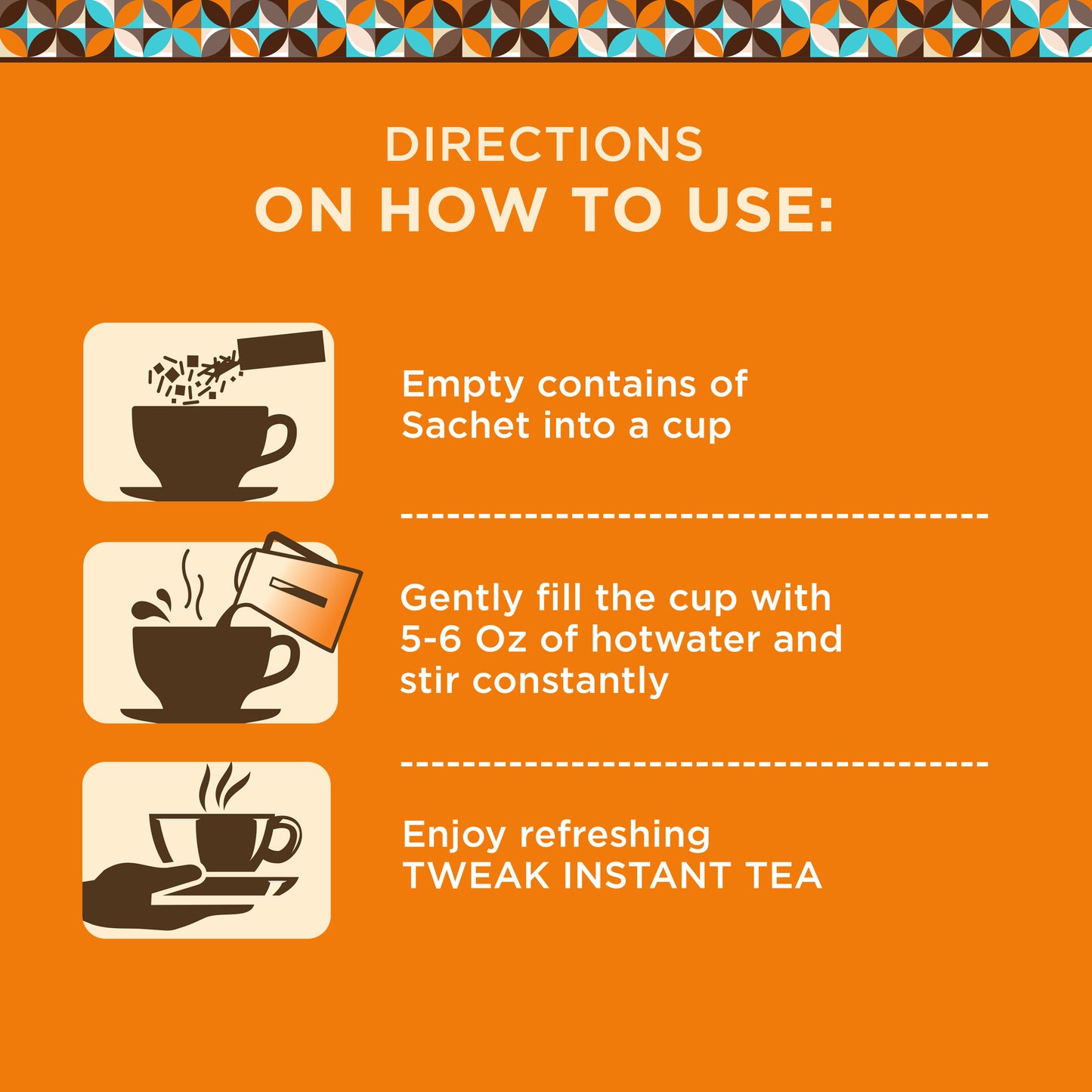 DIRECTIONS
ON HOW TO USE:

Empty contains of Sachet into a cup

Gently fill the cup with 5-6 Oz of hotwater and stir constantly

Enjoy refreshing TWEAK INSTANT TEA