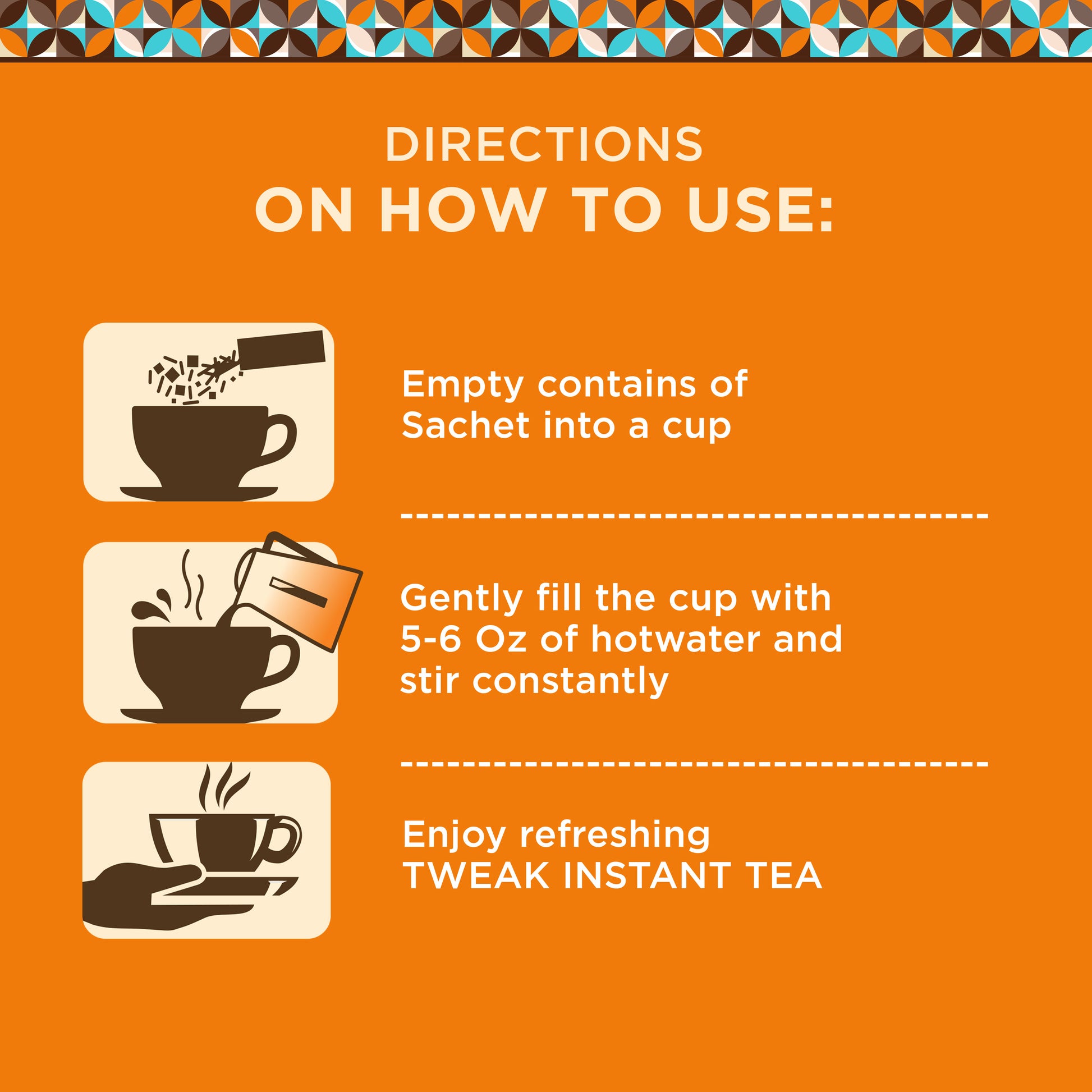 DIRECTIONS
ON HOW TO USE:

Empty contains of Sachet into a cup

Gently fill the cup with 5-6 Oz of hotwater and stir constantly

Enjoy refreshing TWEAK INSTANT TEA